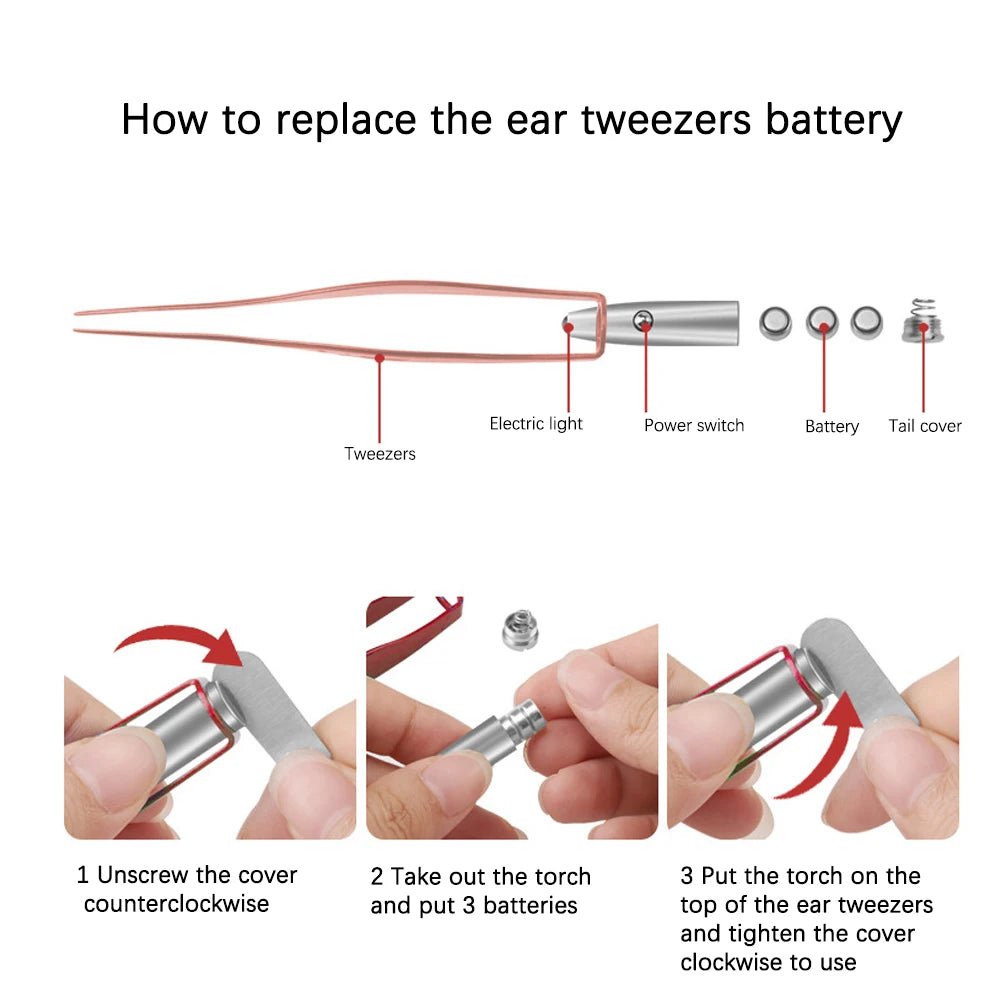 How to replace the ear tweezers battery

Tweezers

Electric light

Power switch

Battery

Tail cover

1 Unscrew the cover counterclockwise

2 Take out the torch and put 3 batteries

3 Put the torch on the top of the ear tweezers and tighten the cover clockwise to use