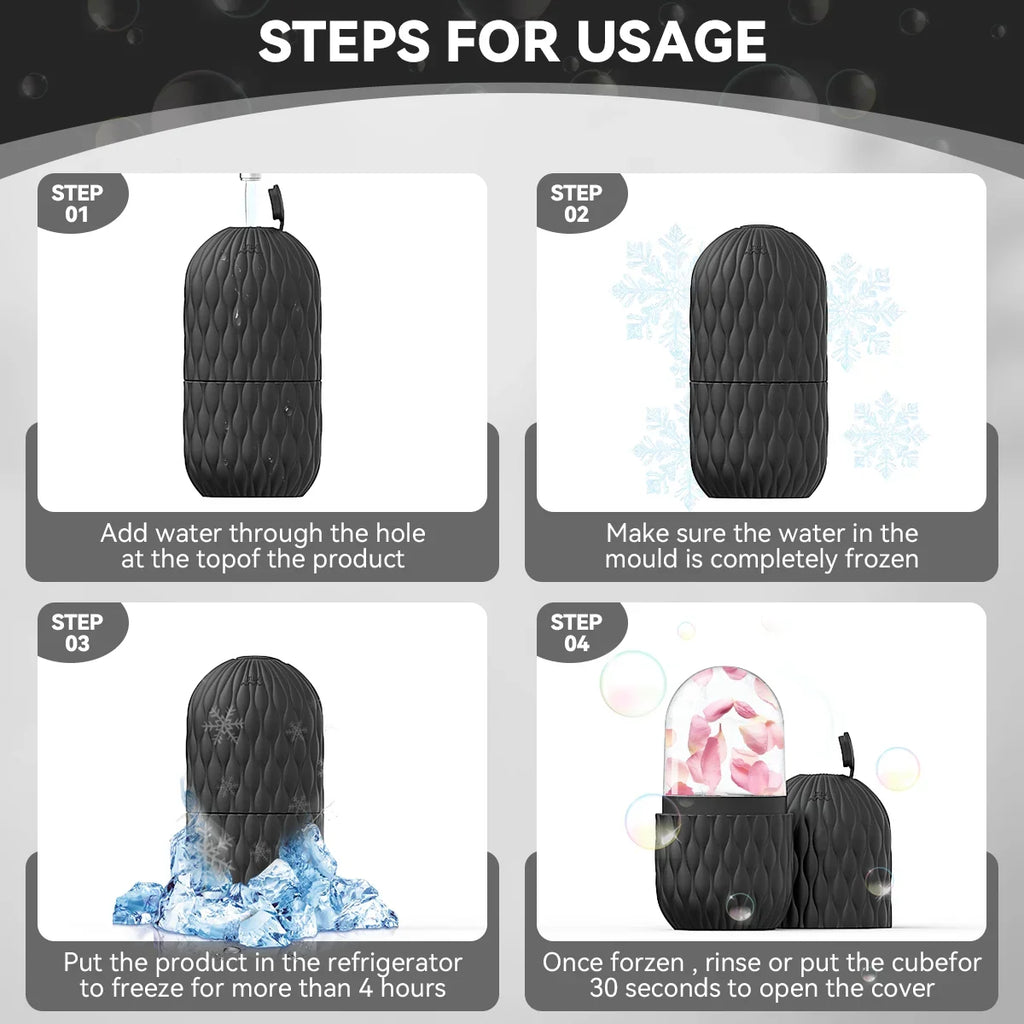 STEPS FOR USAGE

STEP 01

Add water through the hole at the topof the product

STEP 02

Make sure the water in the mould is completely frozen

STEP 03

Put the product in the refrigerator to freeze for more than 4 hours

STEP 04

Once forzen , rinse or put the cubefor 30 seconds to open the cover