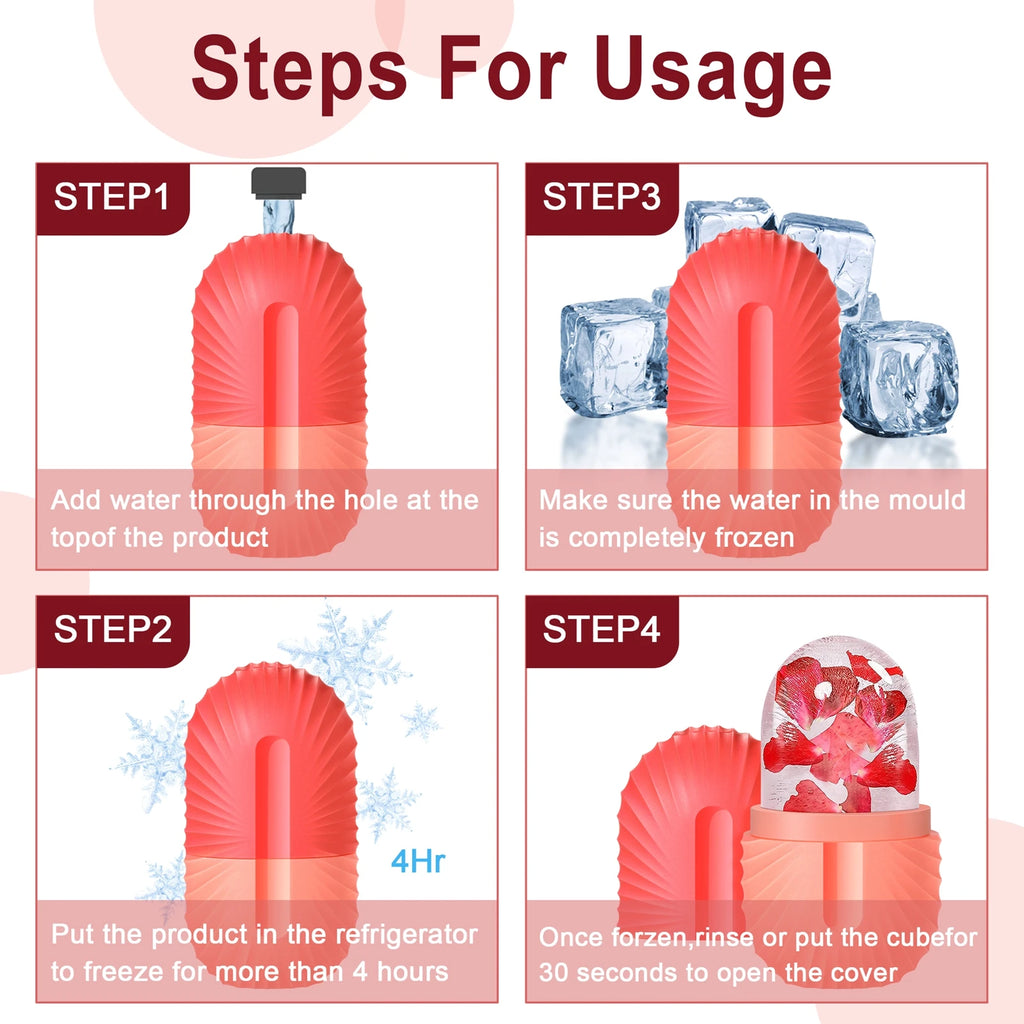 Steps For Usage

STEP1

Add water through the hole at the topof the product

STEP3

Make sure the water in the mould is completely frozen

STEP2

4Hr

Put the product in the refrigerator to freeze for more than 4 hours

STEP4

Once forzen,rinse or put the cubefor 30 seconds to open the cover