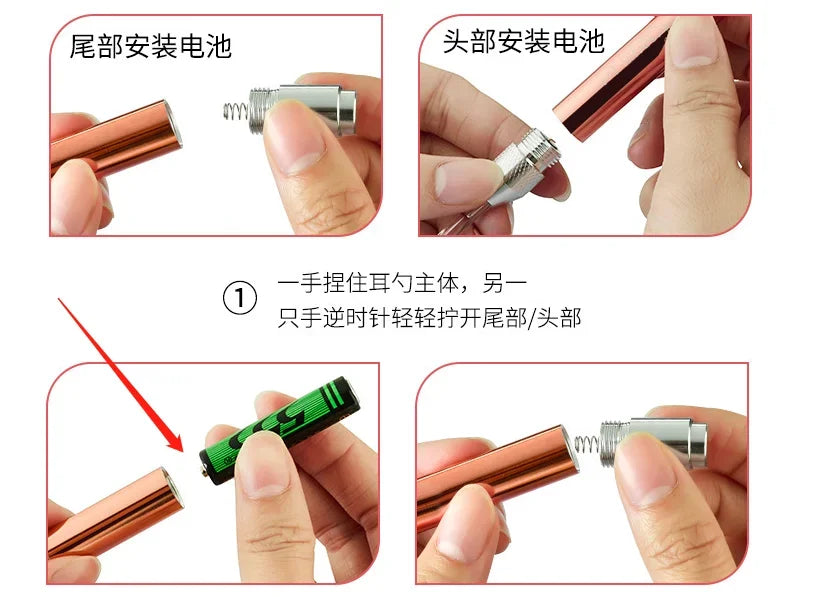 尾部安装电池

头部安装电池

① 一手捏住耳勺主体，另一只手逆时针轻轻拧开尾部/头部

555