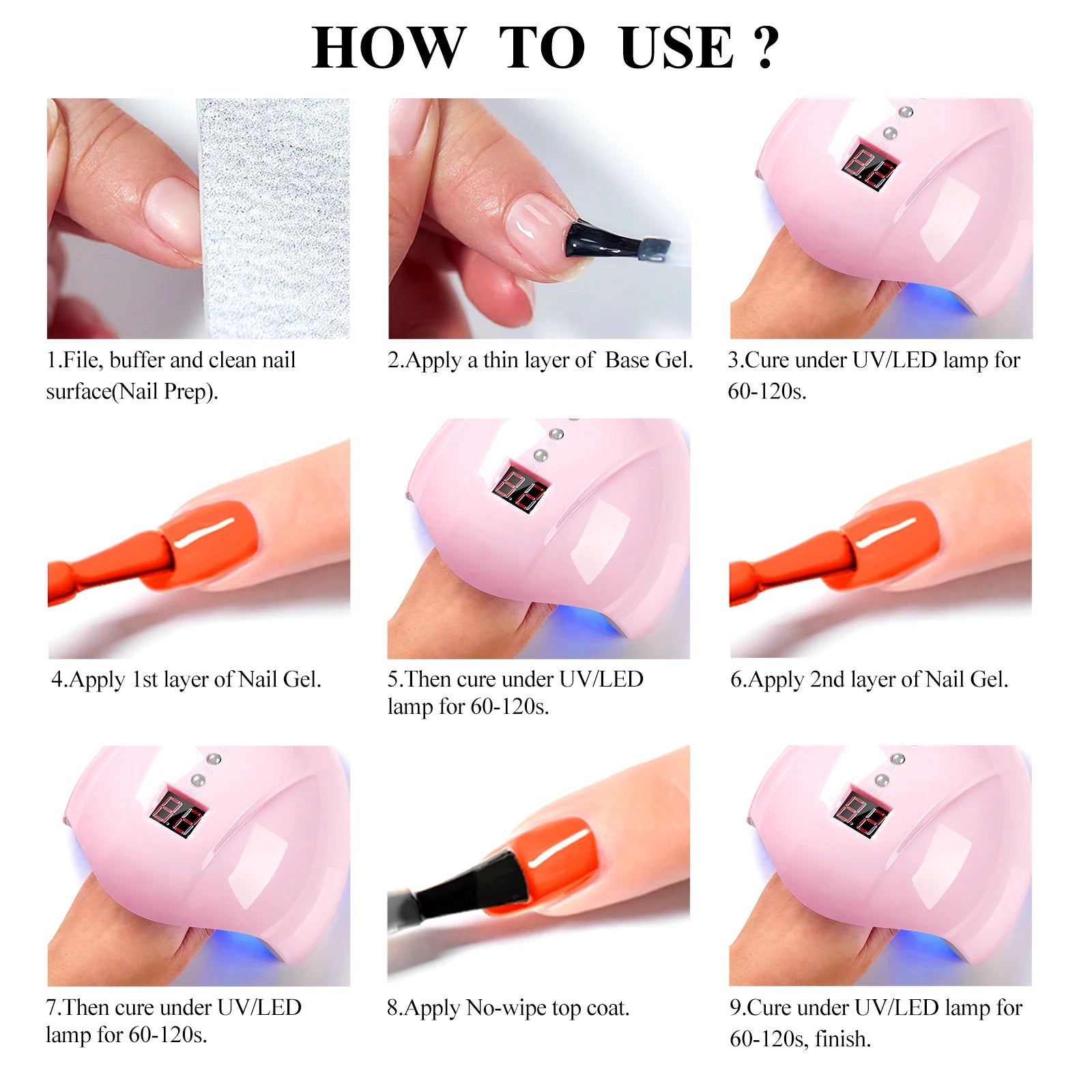 HOW TO USE ?

1.File, buffer and clean nail surface(Nail Prep).

2.Apply a thin layer of Base Gel.

3.Cure under UV/LED lamp for 60-120s.

4.Apply 1st layer of Nail Gel.

5.Then cure under UV/LED lamp for 60-120s.

6.Apply 2nd layer of Nail Gel.

7.Then cure under UV/LED lamp for 60-120s.

8.Apply No-wipe top coat.

9.Cure under UV/LED lamp for 60-120s, finish.