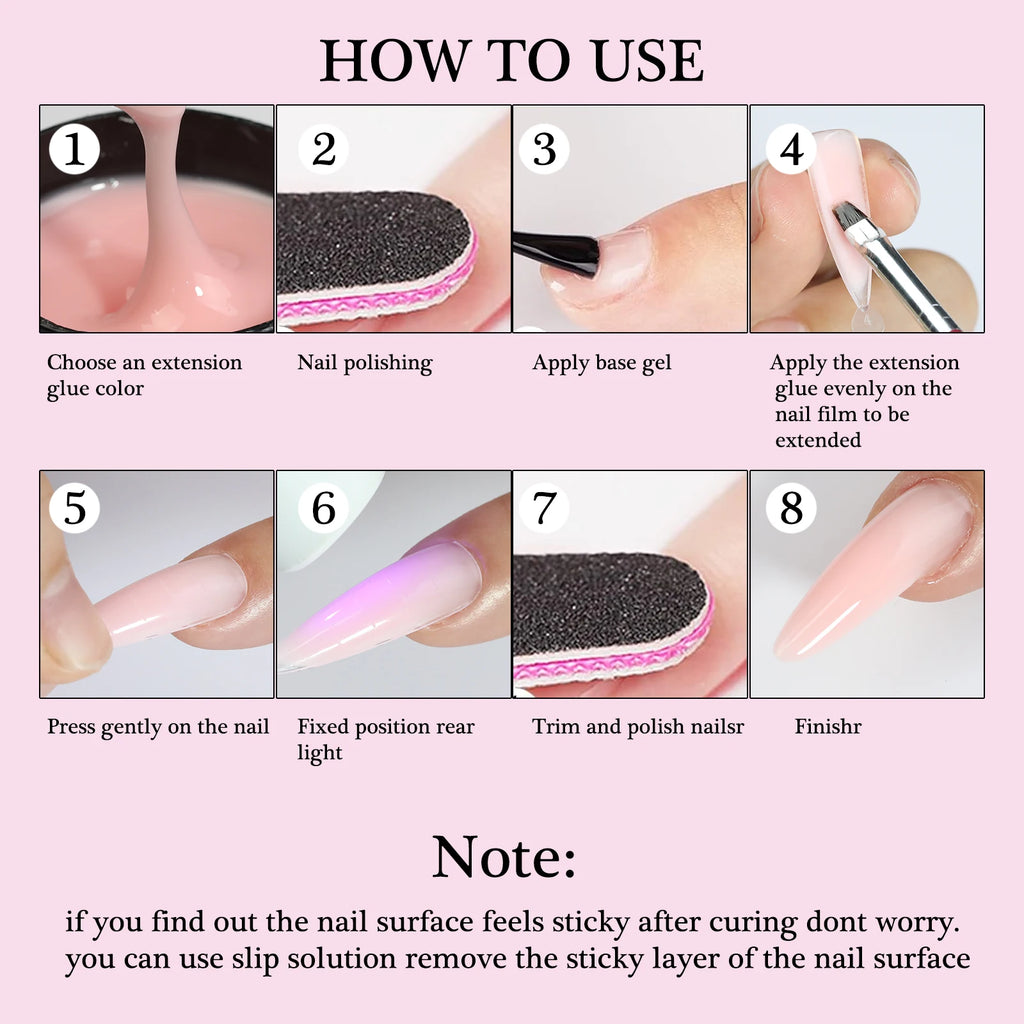 HOW TO USE

1
Choose an extension glue color

2
Nail polishing

3
Apply base gel

4
Apply the extension glue evenly on the nail film to be extended

5
Press gently on the nail

6
Fixed position rear light

7
Trim and polish nailsr

8
Finishr

Note:

if you find out the nail surface feels sticky after curing dont worry. you can use slip solution remove the sticky layer of the nail surface