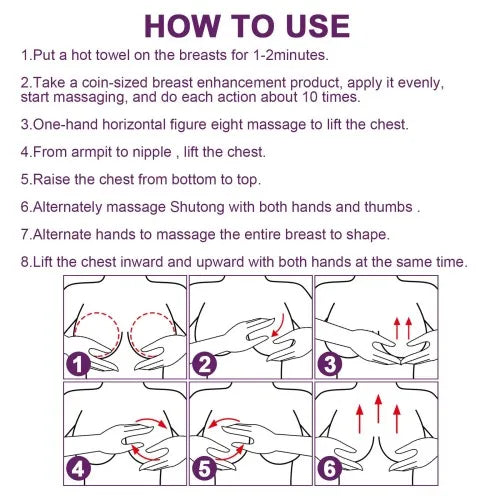 HOW TO USE

1.Put a hot towel on the breasts for 1-2minutes.

2.Take a coin-sized breast enhancement product, apply it evenly, start massaging, and do each action about 10 times.

3.One-hand horizontal figure eight massage to lift the chest.

4.From armpit to nipple , lift the chest.

5.Raise the chest from bottom to top.

6.Alternately massage Shutong with both hands and thumbs .

7.Alternate hands to massage the entire breast to shape.

8.Lift the chest inward and upward with both hands at the same time.

1
2
3
4
5
6