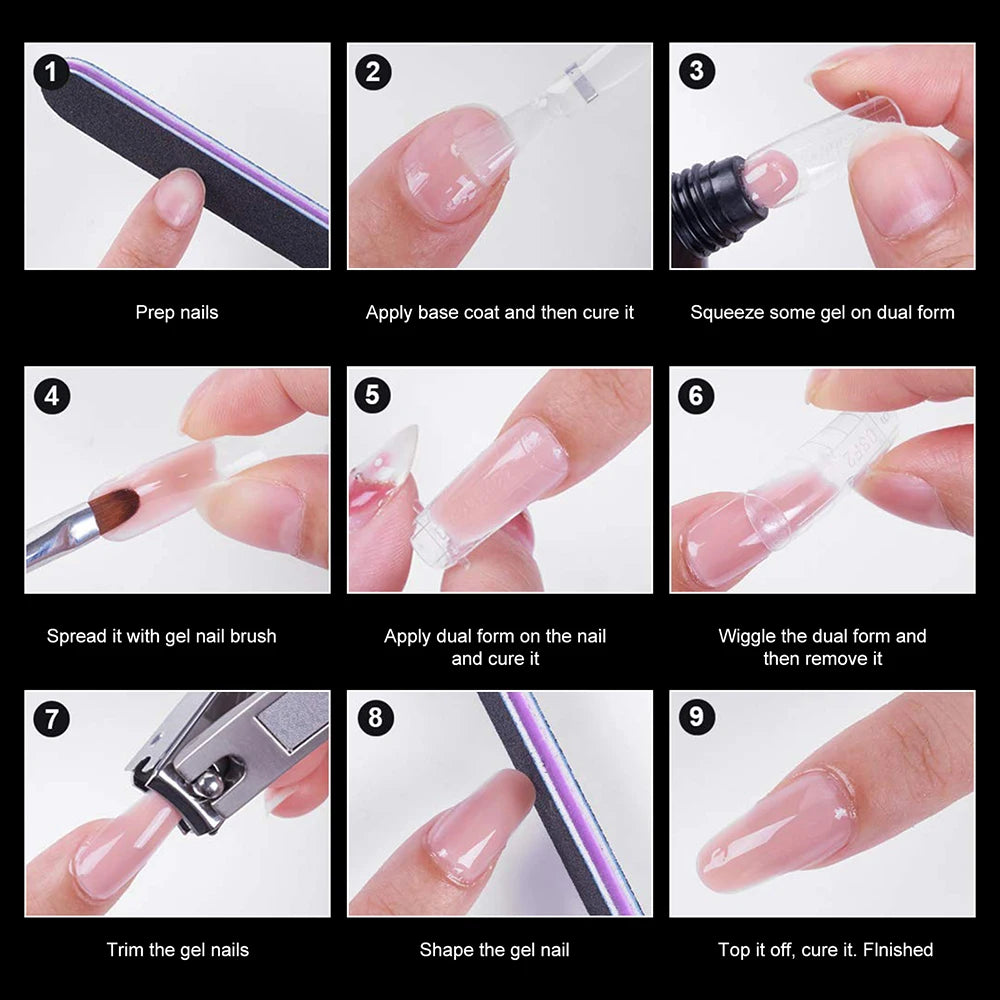 1

Prep nails

2

Apply base coat and then cure it

3

Squeeze some gel on dual form

4

Spread it with gel nail brush

5

Apply dual form on the nail and cure it

6

Wiggle the dual form and then remove it

7

Trim the gel nails

8

Shape the gel nail

9

Top it off, cure it. FInished